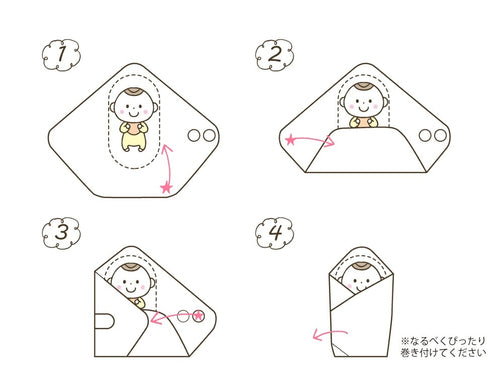 1

2

3

4

※なるべくぴったり巻き付けてください